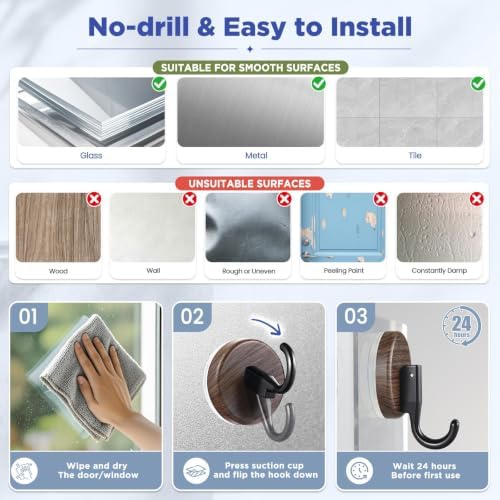 No-drill & Easy to Install

SUITABLE FOR SMOOTH SURFACES

Glass

Metal

Tile

UNSUITABLE SURFACES

Wood

Wall

Rough or Uneven

Peeling Paint

Constantly Damp

01

Wipe and dry
The door/window

02

Press suction cup
and flip the hook down

03

24 hours

Wait 24 hours
Before first use