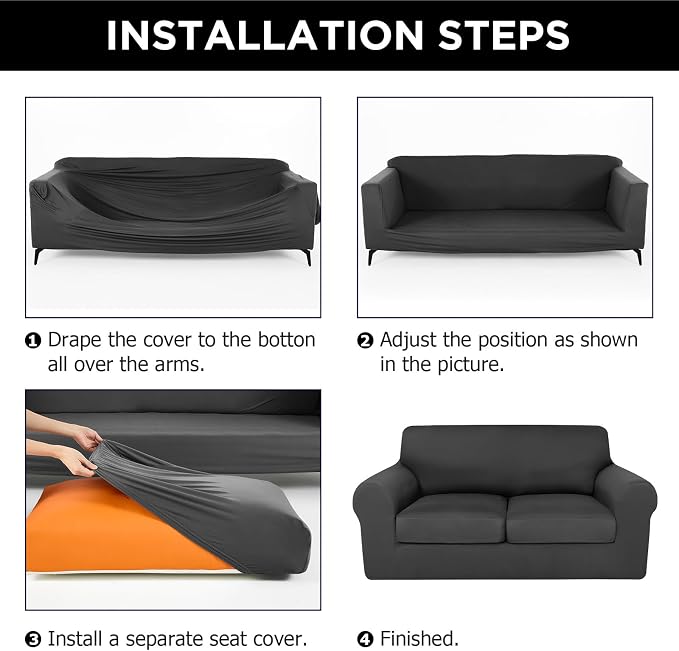 INSTALLATION STEPS

❶ Drape the cover to the botton all over the arms.

❷ Adjust the position as shown in the picture.

❸ Install a separate seat cover.

❹ Finished.