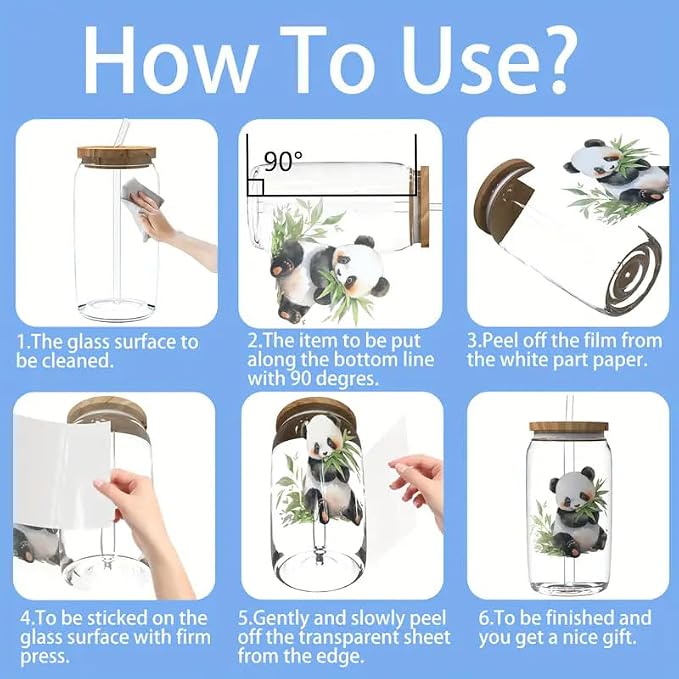 How To Use?

90°

1.The glass surface to be cleaned.

2.The item to be put along the bottom line with 90 degres.

3.Peel off the film from the white part paper.

4.To be sticked on the glass surface with firm press.

5.Gently and slowly peel off the transparent sheet from the edge.

6.To be finished and you get a nice gift.