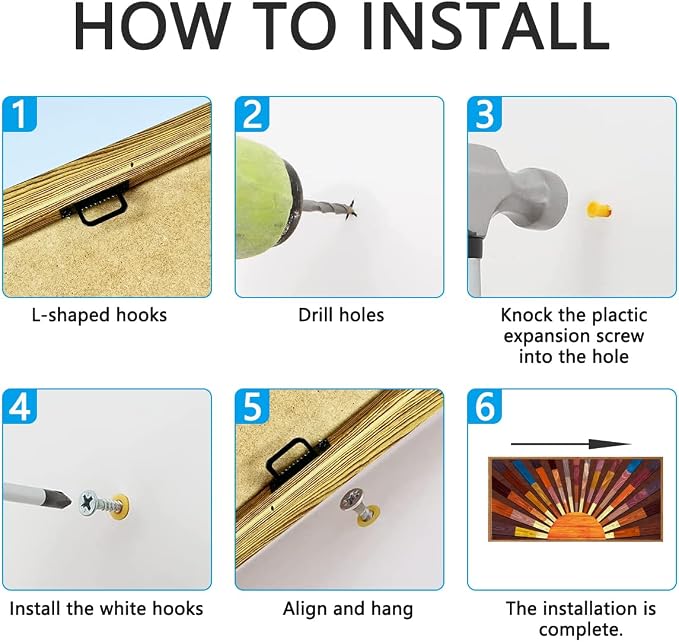 HOW TO INSTALL

1

L-shaped hooks

2

Drill holes

3

Knock the plactic expansion screw into the hole

4

Install the white hooks

5

Align and hang

6

The installation is complete.