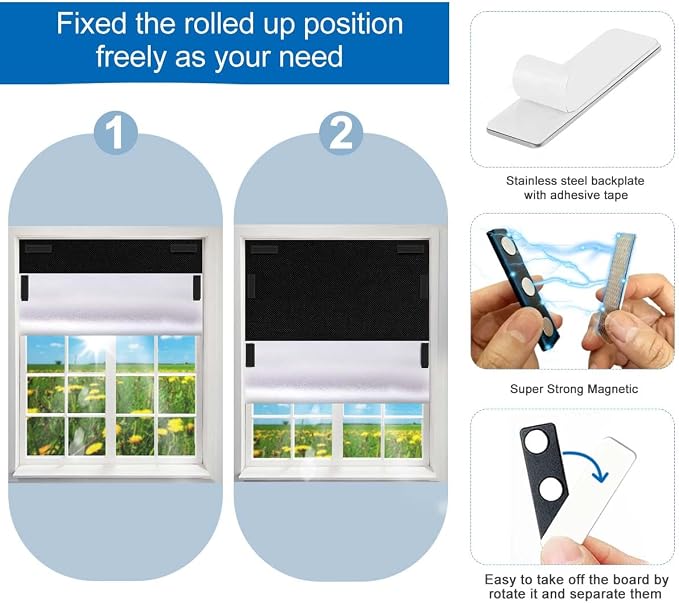 Fixed the rolled up position freely as your need

1

2

Stainless steel backplate with adhesive tape

Super Strong Magnetic

Easy to take off the board by rotate it and separate them