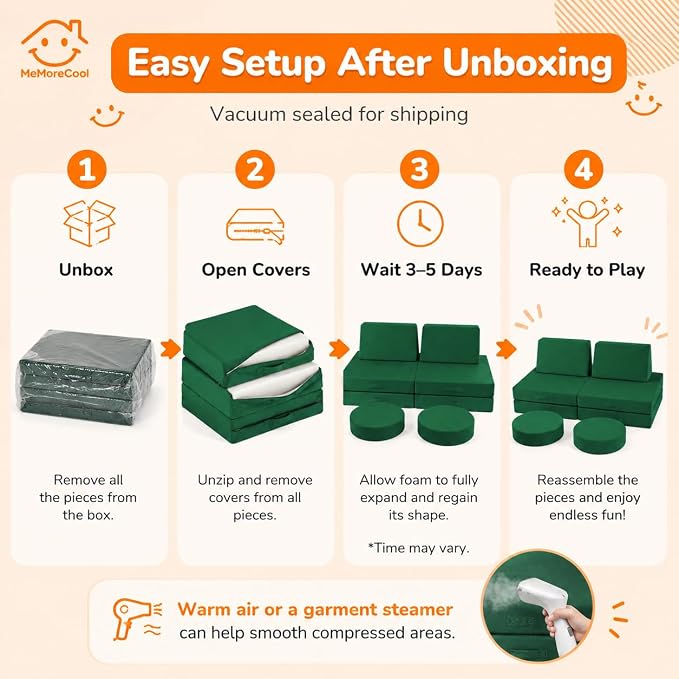 MeMoreCool

Easy Setup After Unboxing

Vacuum sealed for shipping

1

Unbox

Remove all the pieces from the box.

2

Open Covers

Unzip and remove covers from all pieces.

3

Wait 3–5 Days

Allow foam to fully expand and regain its shape.

*Time may vary.

4

Ready to Play

Reassemble the pieces and enjoy endless fun!

Warm air or a garment steamer can help smooth compressed areas.