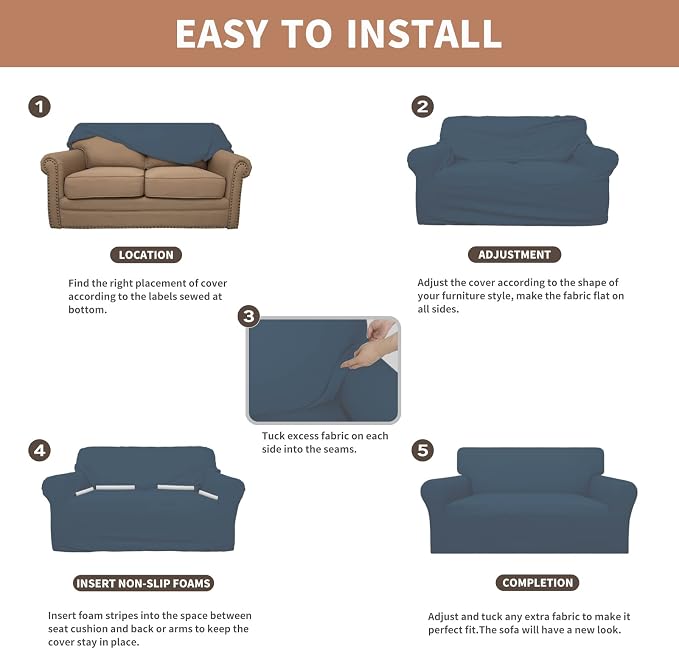 EASY TO INSTALL

1

LOCATION

Find the right placement of cover according to the labels sewed at bottom.

2

ADJUSTMENT

Adjust the cover according to the shape of your furniture style, make the fabric flat on all sides.

3

Tuck excess fabric on each side into the seams.

4

INSERT NON-SLIP FOAMS

Insert foam stripes into the space between seat cushion and back or arms to keep the cover stay in place.

5

COMPLETION

Adjust and tuck any extra fabric to make it perfect fit.The sofa will have a new look.