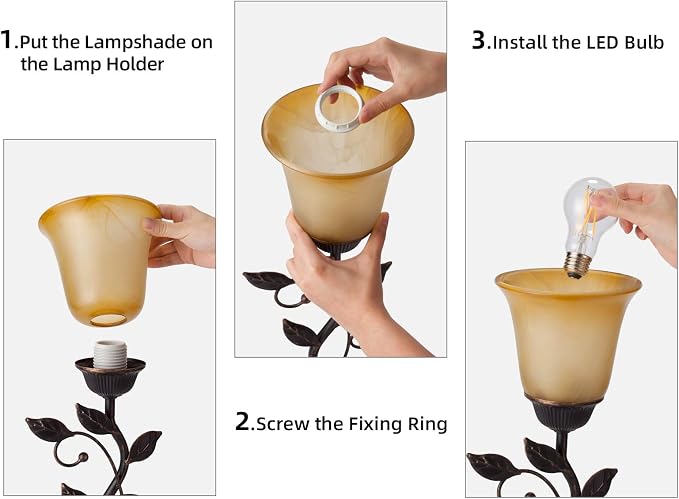 1.Put the Lampshade on the Lamp Holder

2.Screw the Fixing Ring

3.Install the LED Bulb