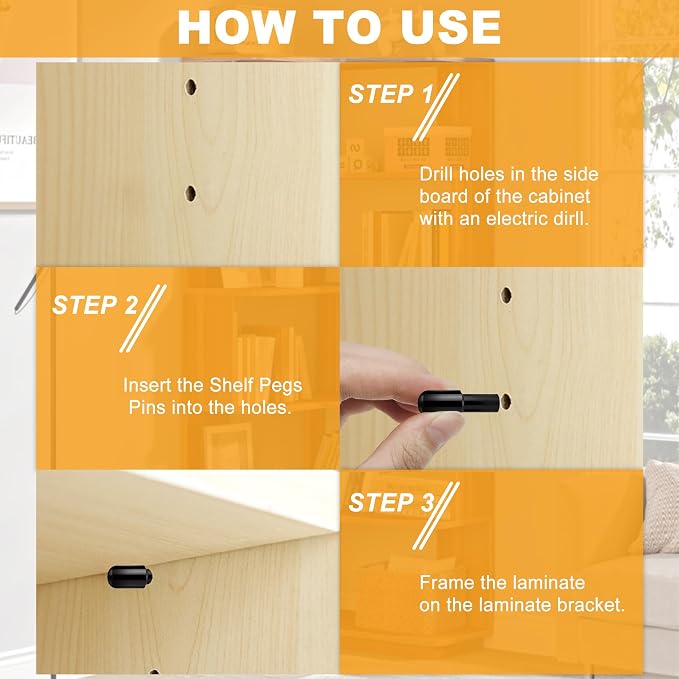 HOW TO USE

STEP 1

Drill holes in the side board of the cabinet with an electric dirll.

STEP 2

Insert the Shelf Pegs Pins into the holes.

STEP 3

Frame the laminate on the laminate bracket.