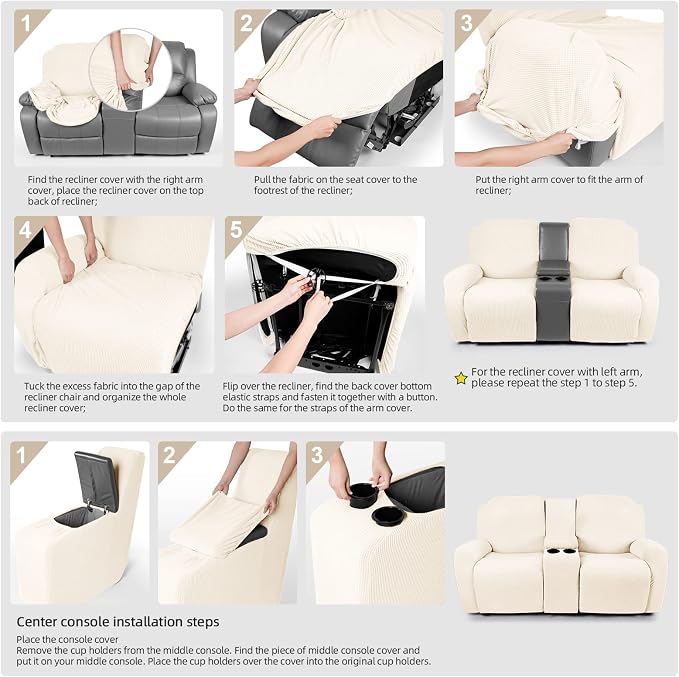 1

Find the recliner cover with the right arm cover, place the recliner cover on the top back of recliner;

2

Pull the fabric on the seat cover to the footrest of the recliner;

3

Put the right arm cover to fit the arm of recliner;

4

Tuck the excess fabric into the gap of the recliner chair and organize the whole recliner cover;

5

Flip over the recliner, find the back cover bottom elastic straps and fasten it together with a button. Do the same for the straps of the arm cover.

For the recliner cover with left arm, please repeat the step 1 to step 5.

1

2

3

Center console installation steps

Place the console cover
Remove the cup holders from the middle console. Find the piece of middle console cover and put it on your middle console. Place the cup holders over the cover into the original cup holders.