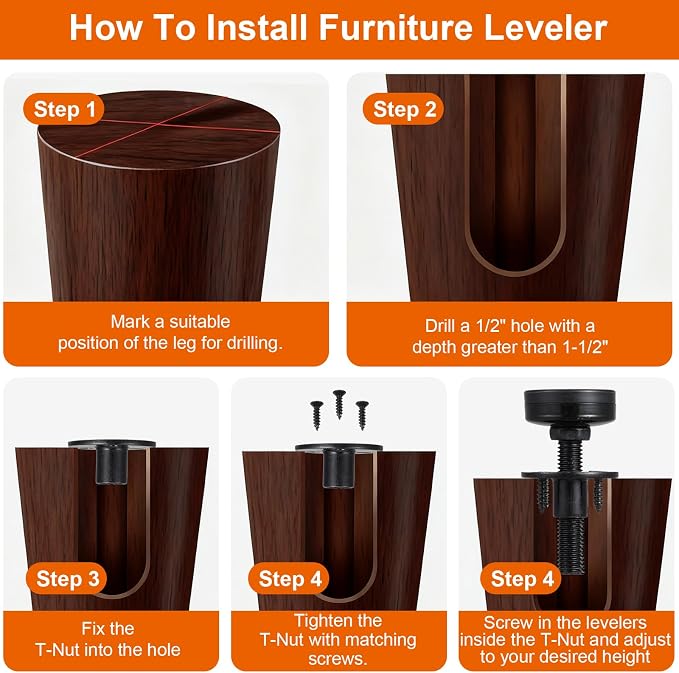 How To Install Furniture Leveler

Step 1

Mark a suitable position of the leg for drilling.

Step 2

Drill a 1/2" hole with a depth greater than 1-1/2"

Step 3

Fix the T-Nut into the hole

Step 4

Tighten the T-Nut with matching screws.

Step 4

Screw in the levelers inside the T-Nut and adjust to your desired height