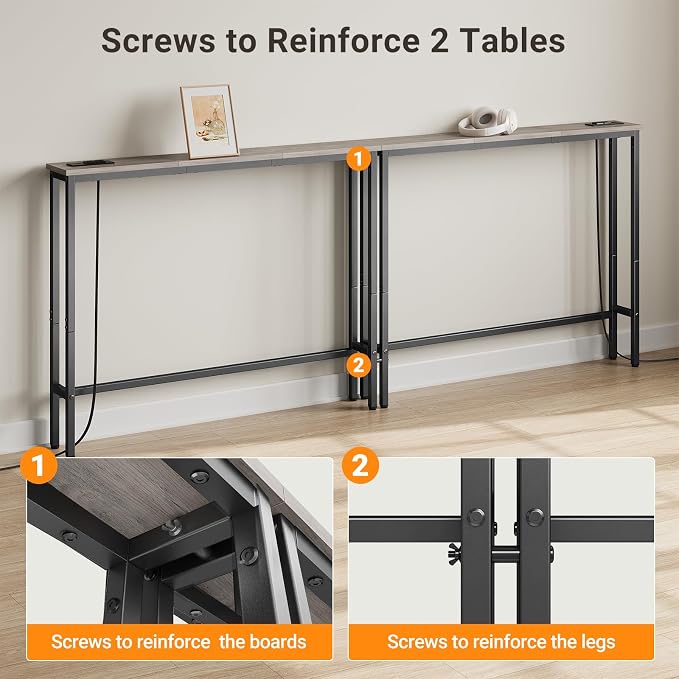 Screws to Reinforce 2 Tables

1

2

1

Screws to reinforce the boards

2

Screws to reinforce the legs