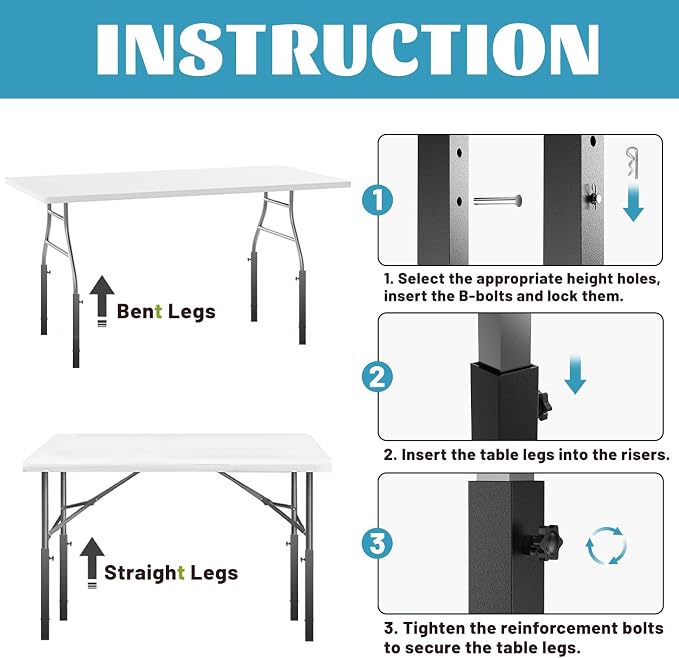 INSTRUCTION

Bent Legs

Straight Legs

1

1. Select the appropriate height holes, insert the B-bolts and lock them.

2

2. Insert the table legs into the risers.

3

3. Tighten the reinforcement bolts to secure the table legs.