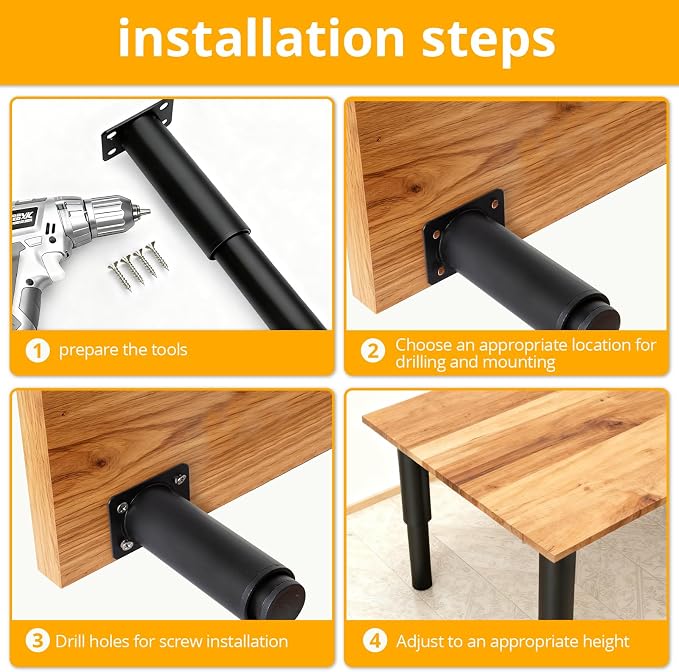 installation steps

1 prepare the tools

2 Choose an appropriate location for drilling and mounting

3 Drill holes for screw installation

4 Adjust to an appropriate height