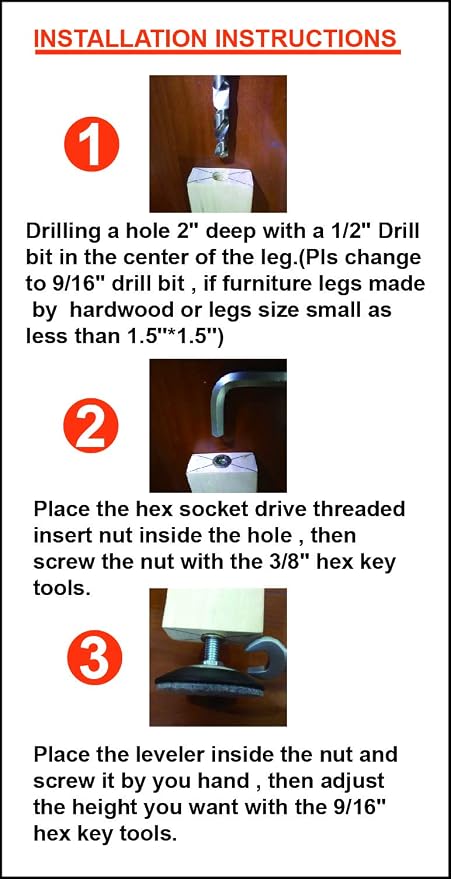 INSTALLATION INSTRUCTIONS

1

Drilling a hole 2" deep with a 1/2" Drill bit in the center of the leg.(Pls change to 9/16" drill bit , if furniture legs made by hardwood or legs size small as less than 1.5"*1.5")

2

Place the hex socket drive threaded insert nut inside the hole , then screw the nut with the 3/8" hex key tools.

3

Place the leveler inside the nut and screw it by you hand , then adjust the height you want with the 9/16" hex key tools.