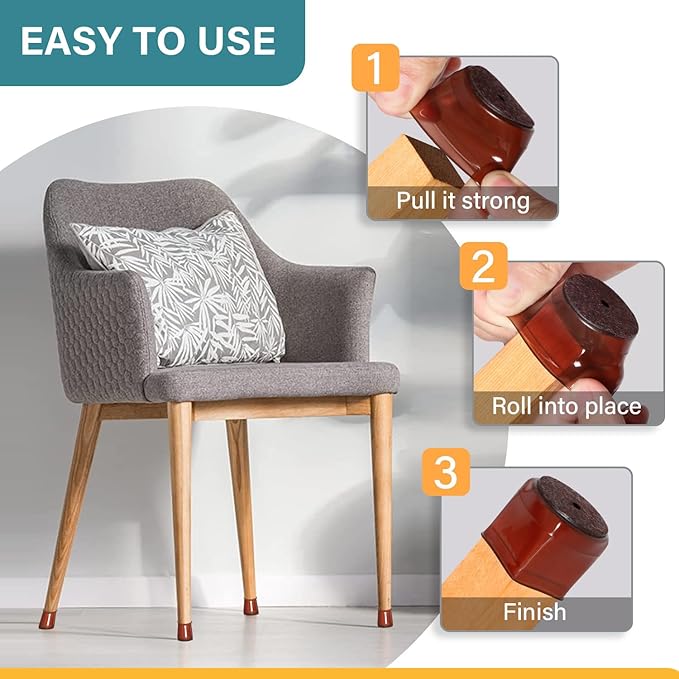 EASY TO USE

1
Pull it strong

2
Roll into place

3
Finish