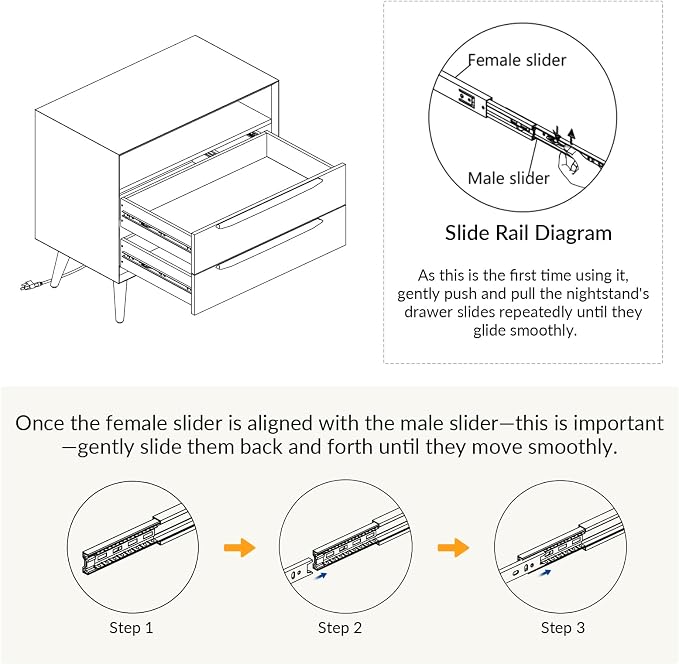 Female slider

Male slider

Slide Rail Diagram

As this is the first time using it, gently push and pull the nightstand's drawer slides repeatedly until they glide smoothly.

Once the female slider is aligned with the male slider—this is important—gently slide them back and forth until they move smoothly.

Step 1

Step 2

Step 3