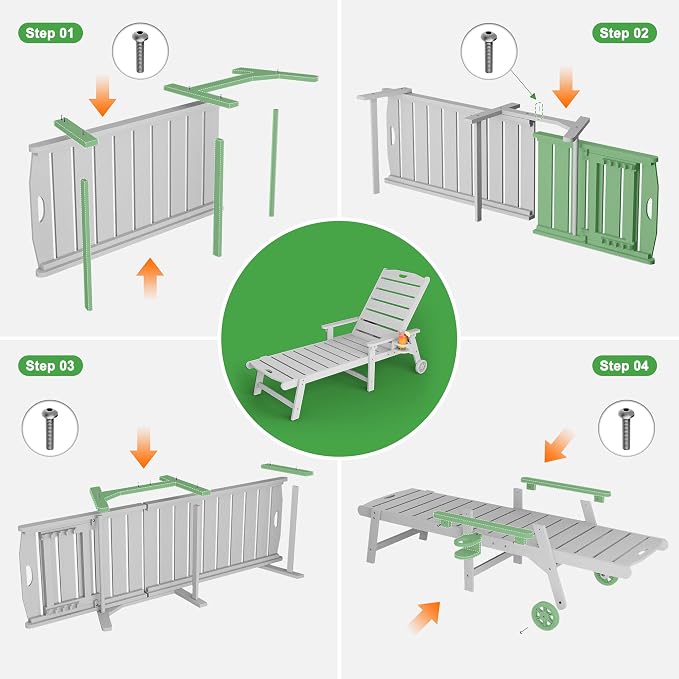 Step 01

Step 02

Step 03

Step 04