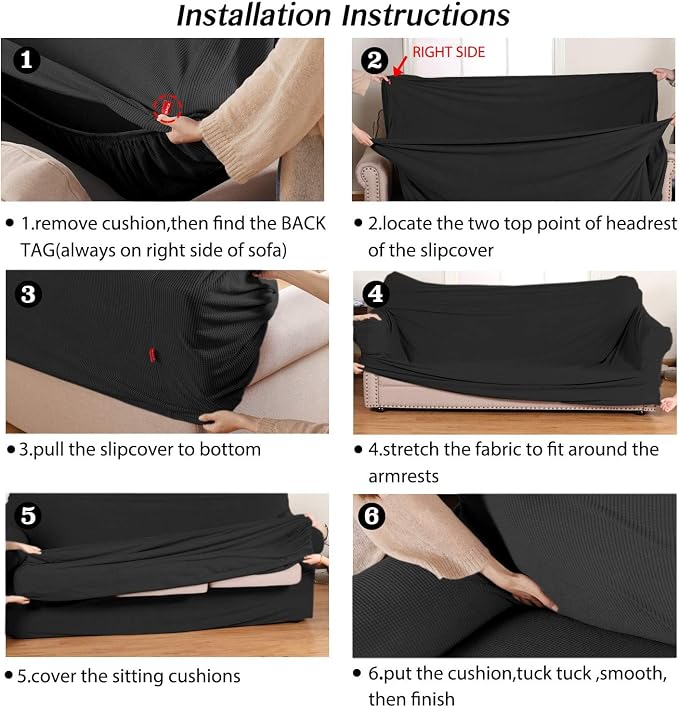 Installation Instructions

1

• 1.remove cushion,then find the BACK TAG(always on right side of sofa)

2

RIGHT SIDE

• 2.locate the two top point of headrest of the slipcover

3

• 3.pull the slipcover to bottom

4

• 4.stretch the fabric to fit around the armrests

5

• 5.cover the sitting cushions

6

• 6.put the cushion,tuck tuck ,smooth, then finish