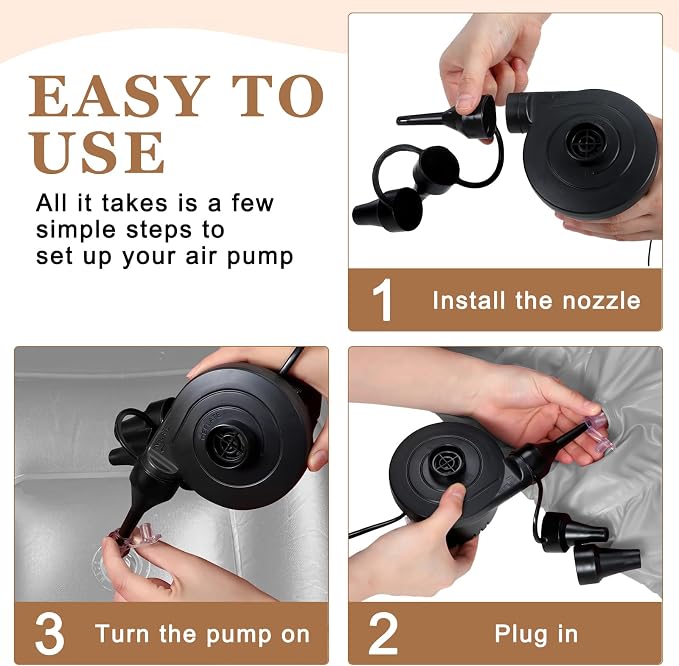 EASY TO USE

All it takes is a few simple steps to set up your air pump

1 Install the nozzle

3 Turn the pump on

2 Plug in