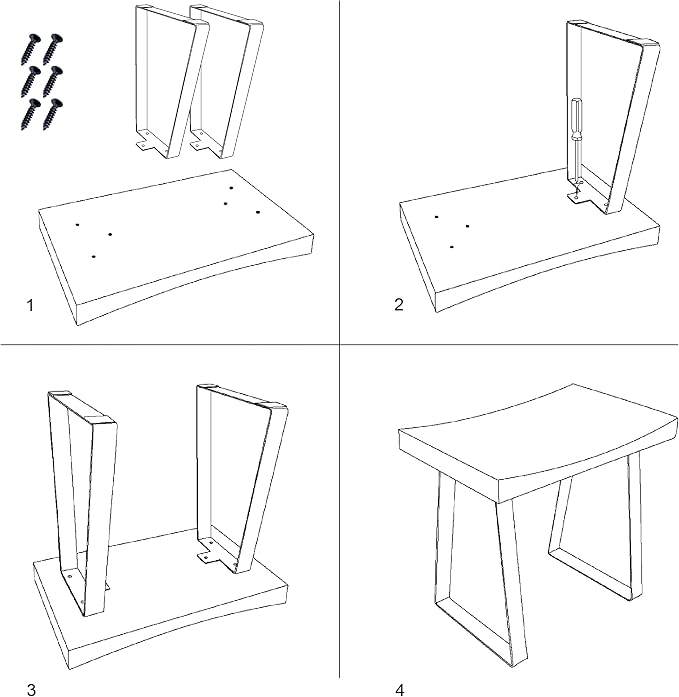 1

2

3

4