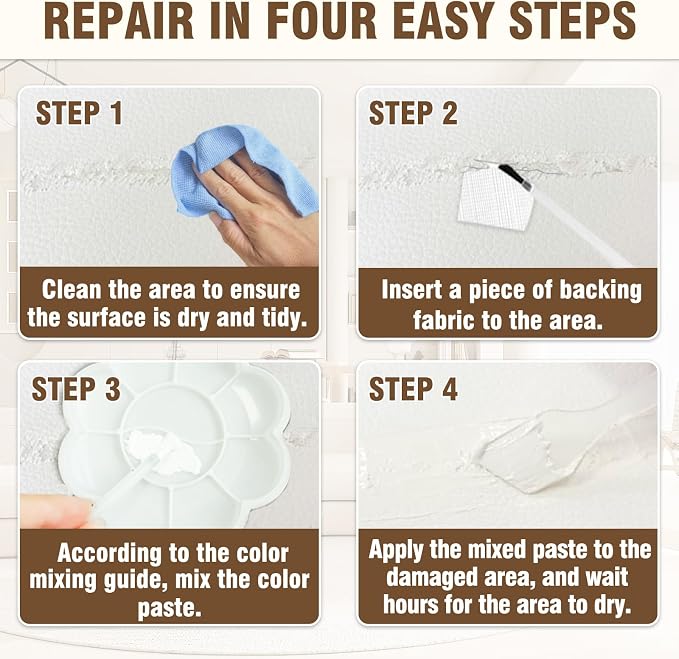 REPAIR IN FOUR EASY STEPS

STEP 1

Clean the area to ensure the surface is dry and tidy.

STEP 2

Insert a piece of backing fabric to the area.

STEP 3

According to the color mixing guide, mix the color paste.

STEP 4

Apply the mixed paste to the damaged area, and wait hours for the area to dry.