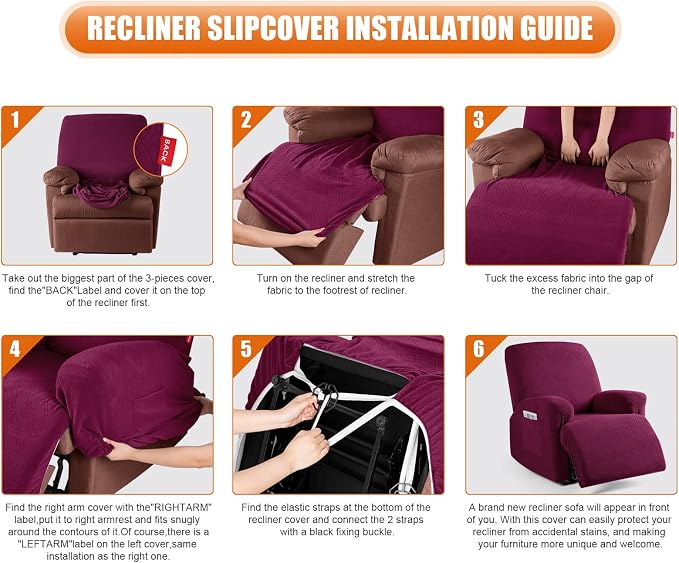 RECLINER SLIPCOVER INSTALLATION GUIDE

1

BACK

Take out the biggest part of the 3-pieces cover, find the"BACK"Label and cover it on the top of the recliner first.

2

Turn on the recliner and stretch the fabric to the footrest of recliner.

3

Tuck the excess fabric into the gap of the recliner chair.

4

Find the right arm cover with the"RIGHTARM" label,put it to right armrest and fits snugly around the contours of it.Of course,there is a "LEFTARM"label on the left cover,same installation as the right one.

5

Find the elastic straps at the bottom of the recliner cover and connect the 2 straps with a black fixing buckle.

6

A brand new recliner sofa will appear in front of you. With this cover can easily protect your recliner from accidental stains, and making your furniture more unique and welcome.