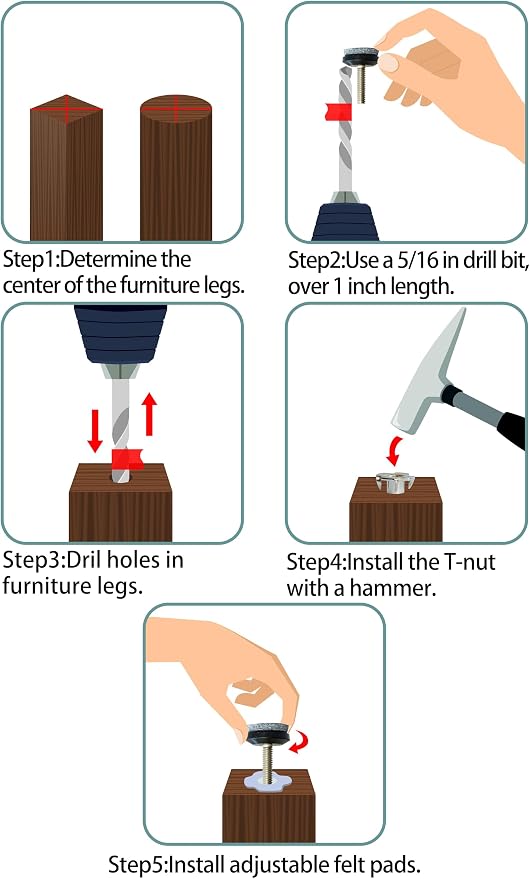 Step1:Determine the center of the furniture legs.

Step2:Use a 5/16 in drill bit, over 1 inch length.

Step3:Dril holes in furniture legs.

Step4:Install the T-nut with a hammer.

Step5:Install adjustable felt pads.