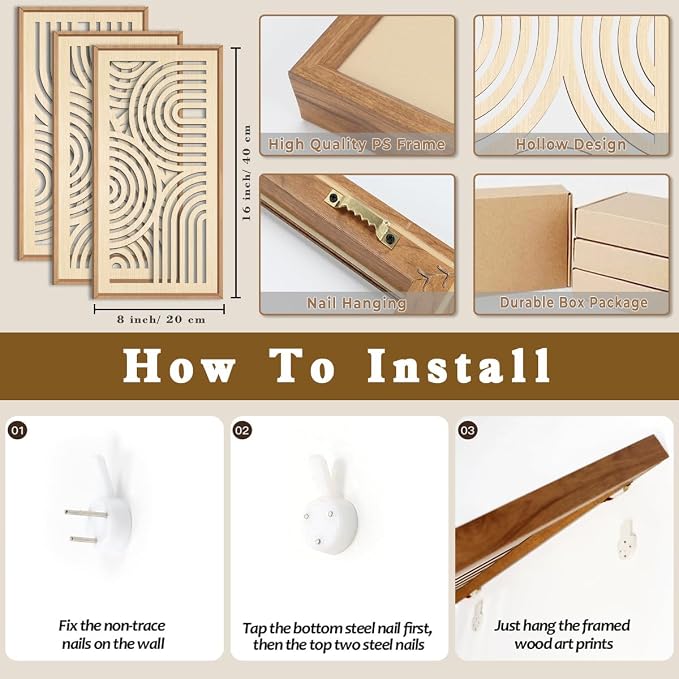 16 inch/ 40 cm

8 inch/ 20 cm

High Quality PS Frame

Hollow Design

Nail Hanging

Durable Box Package

How To Install

01

Fix the non-trace nails on the wall

02

Tap the bottom steel nail first, then the top two steel nails

03

Just hang the framed wood art prints