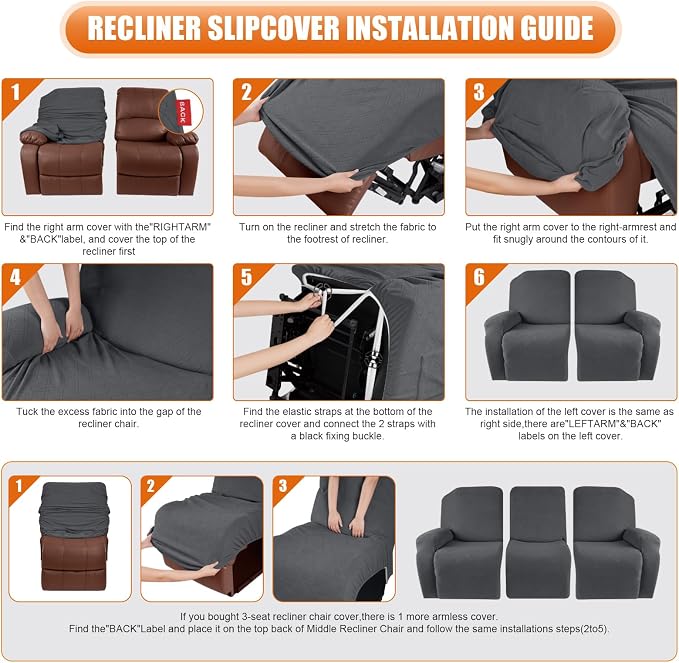 RECLINER SLIPCOVER INSTALLATION GUIDE

1

BACK

Find the right arm cover with the"RIGHTARM" &"BACK"label, and cover the top of the recliner first

2

Turn on the recliner and stretch the fabric to the footrest of recliner.

3

Put the right arm cover to the right-armrest and fit snugly around the contours of it.

4

Tuck the excess fabric into the gap of the recliner chair.

5

Find the elastic straps at the bottom of the recliner cover and connect the 2 straps with a black fixing buckle.

6

The installation of the left cover is the same as right side,there are"LEFTARM"&"BACK" labels on the left cover.

1

2

3

If you bought 3-seat recliner chair cover,there is 1 more armless cover.
Find the"BACK"Label and place it on the top back of Middle Recliner Chair and follow the same installations steps(2to5).