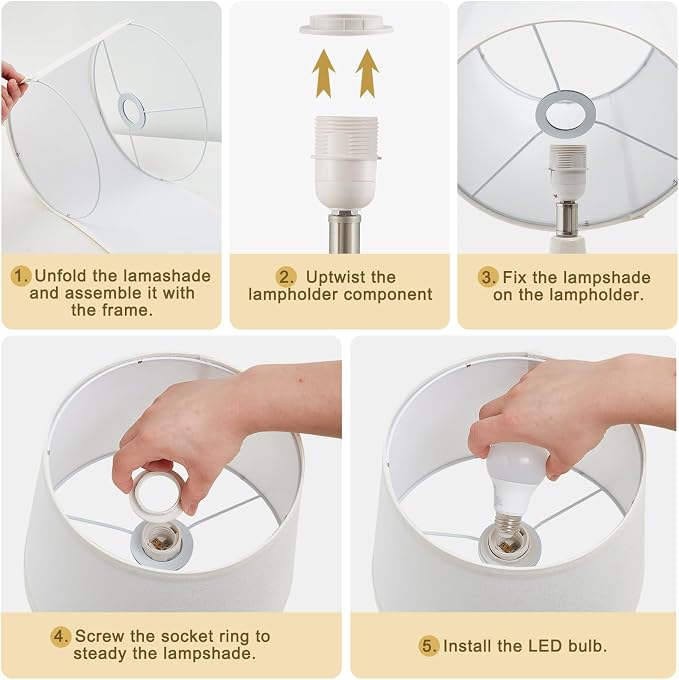 1. Unfold the lamashade and assemble it with the frame.

2. Uptwist the lampholder component

3. Fix the lampshade on the lampholder.

4. Screw the socket ring to steady the lampshade.

5. Install the LED bulb.