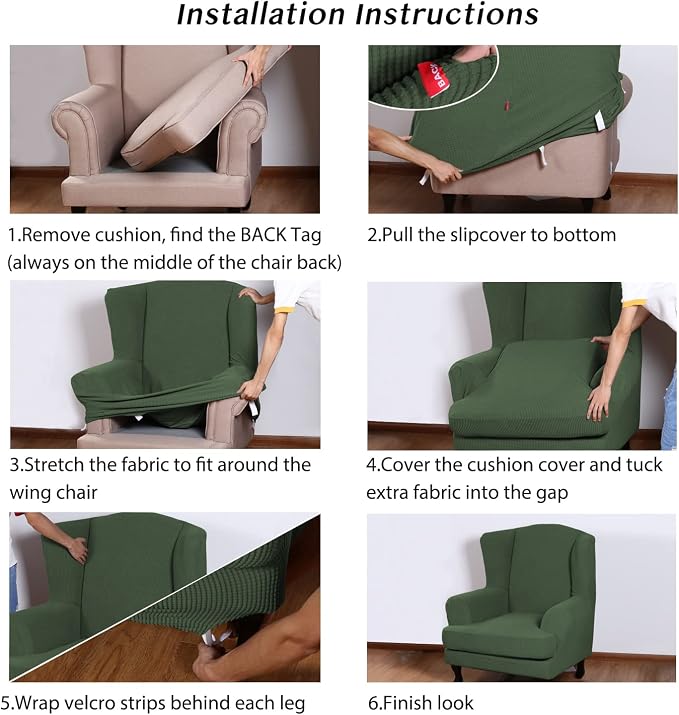 Installation Instructions

BACK

1.Remove cushion, find the BACK Tag (always on the middle of the chair back)

2.Pull the slipcover to bottom

3.Stretch the fabric to fit around the wing chair

4.Cover the cushion cover and tuck extra fabric into the gap

5.Wrap velcro strips behind each leg

6.Finish look