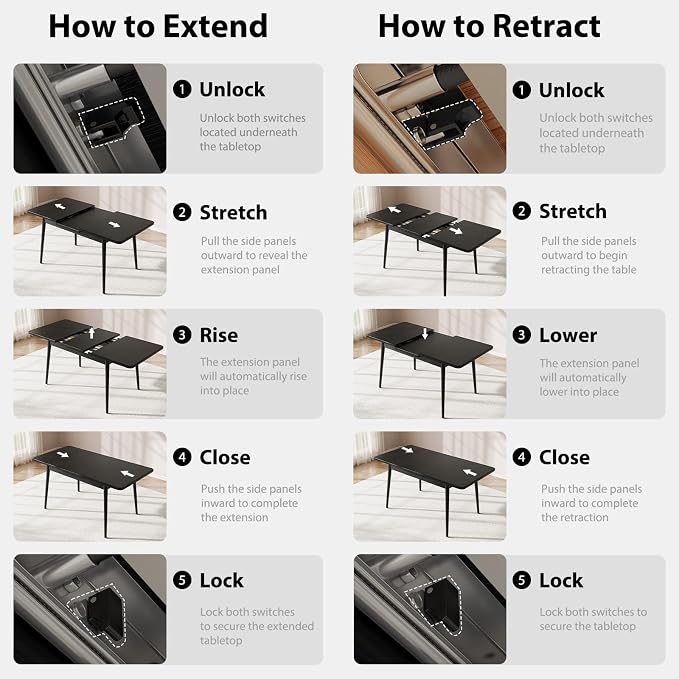 How to Extend

1 Unlock
Unlock both switches located underneath the tabletop

2 Stretch
Pull the side panels outward to reveal the extension panel

3 Rise
The extension panel will automatically rise into place

4 Close
Push the side panels inward to complete the extension

5 Lock
Lock both switches to secure the extended tabletop

How to Retract

1 Unlock
Unlock both switches located underneath the tabletop

2 Stretch
Pull the side panels outward to begin retracting the table

3 Lower
The extension panel will automatically lower into place

4 Close
Push the side panels inward to complete the retraction

5 Lock
Lock both switches to secure the tabletop