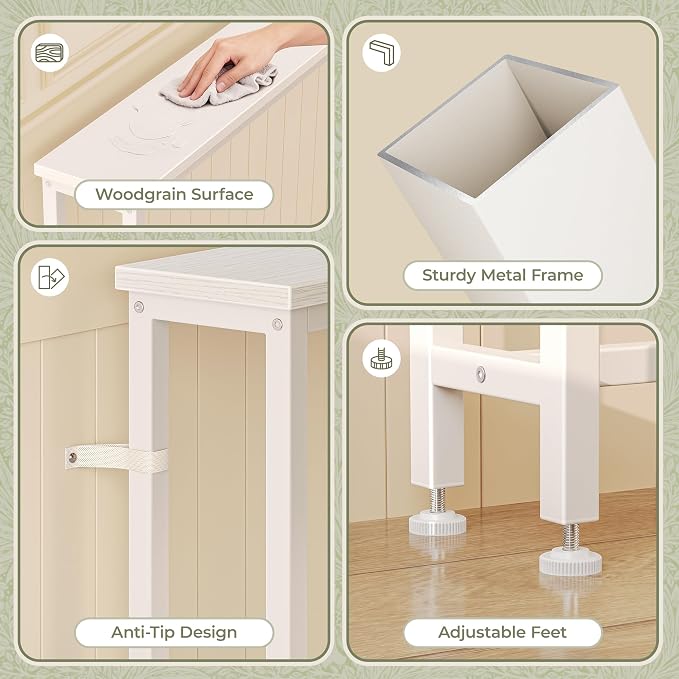 Woodgrain Surface

Sturdy Metal Frame

Anti-Tip Design

Adjustable Feet