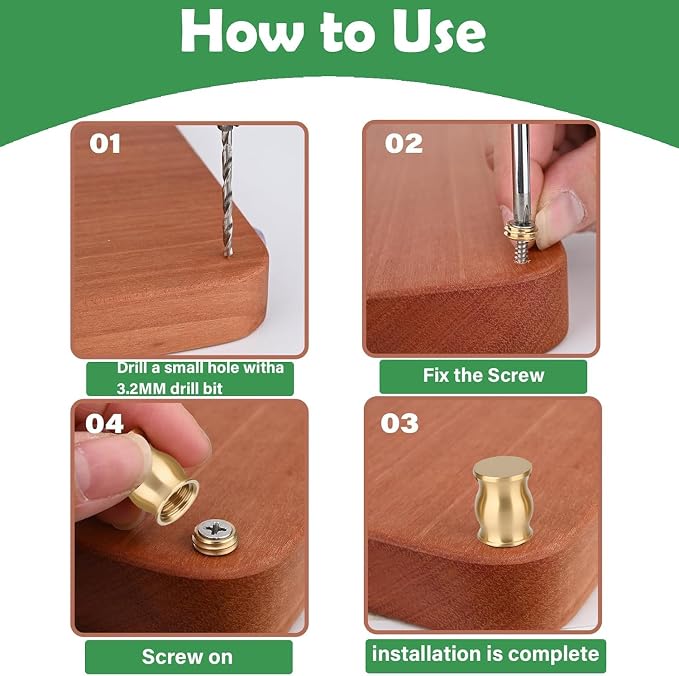 How to Use

01

Drill a small hole witha 3.2MM drill bit

02

Fix the Screw

04

Screw on

03

installation is complete