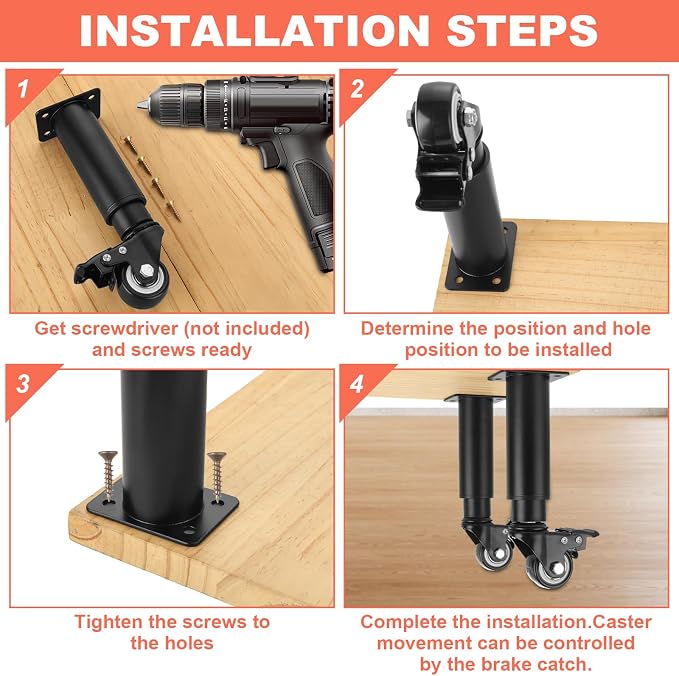 INSTALLATION STEPS

1

Get screwdriver (not included) and screws ready

2

Determine the position and hole position to be installed

3

Tighten the screws to the holes

4

Complete the installation.Caster movement can be controlled by the brake catch.