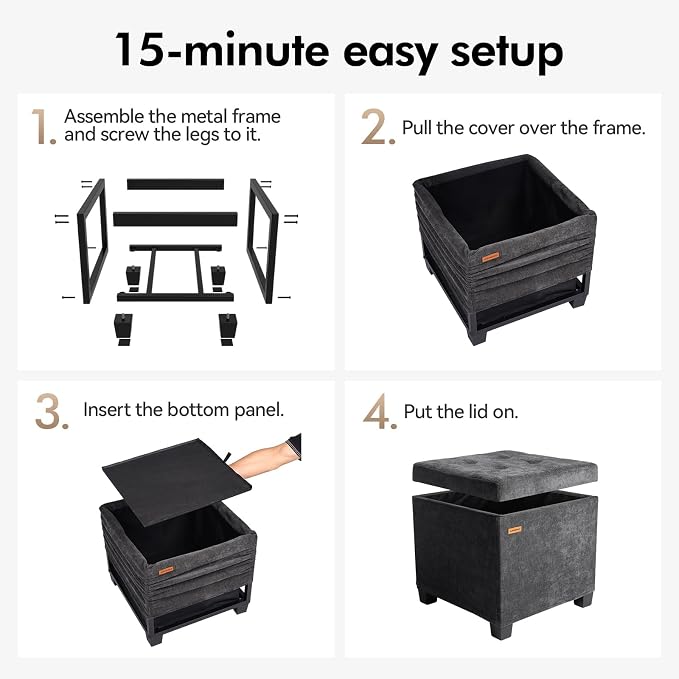 15-minute easy setup

1. Assemble the metal frame and screw the legs to it.

2. Pull the cover over the frame.

3. Insert the bottom panel.

4. Put the lid on.