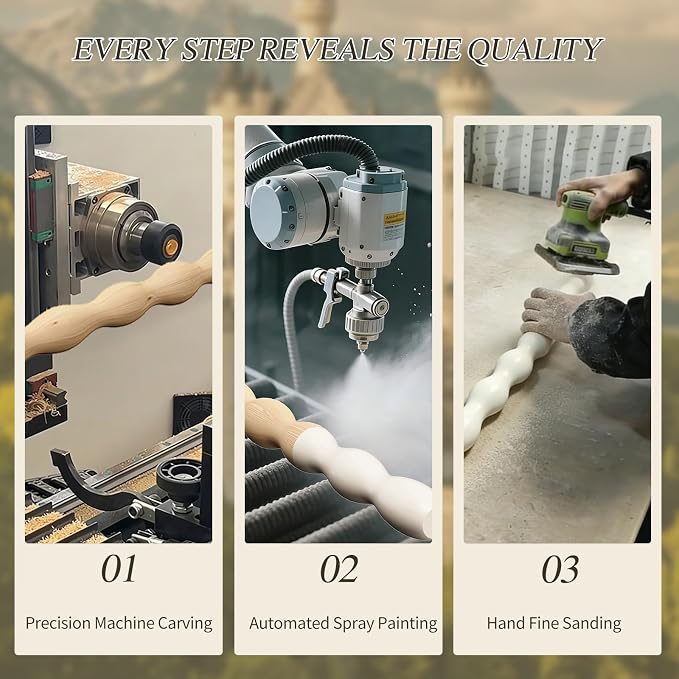 EVERY STEP REVEALS THE QUALITY

01

Precision Machine Carving

02

Automated Spray Painting

03

Hand Fine Sanding