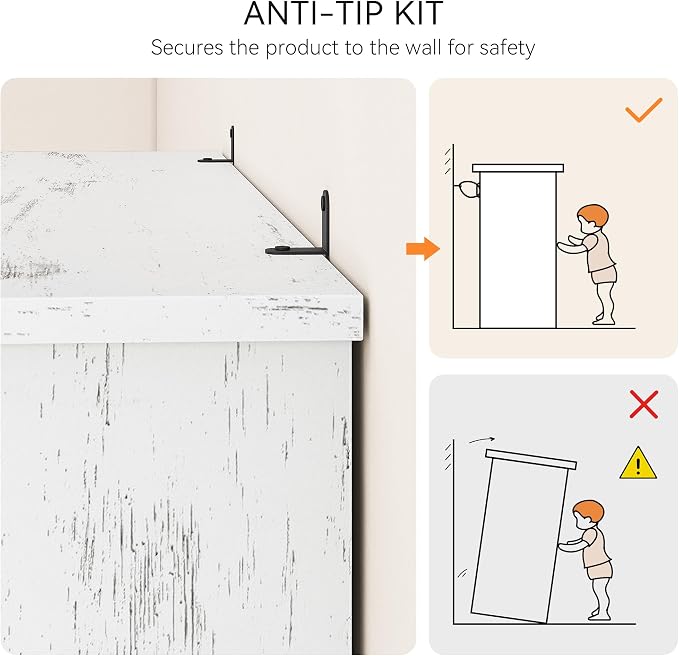 ANTI-TIP KIT

Secures the product to the wall for safety