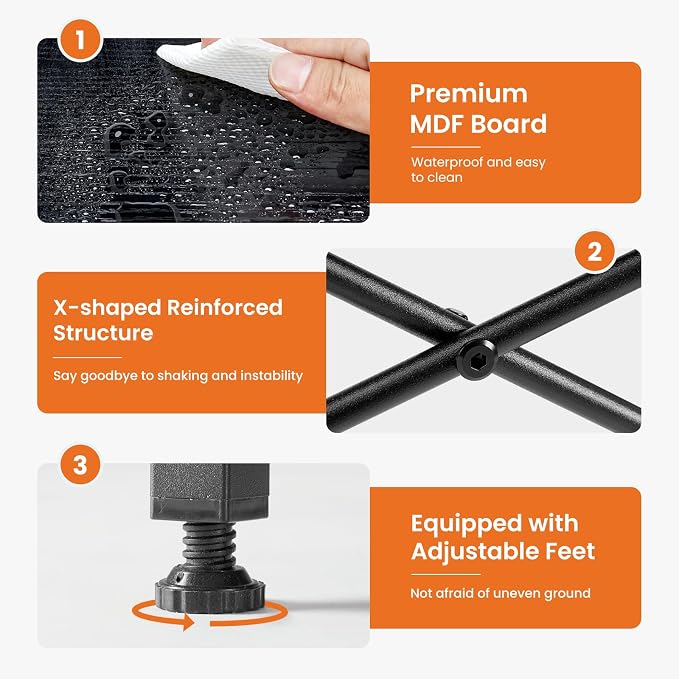 1

Premium MDF Board

Waterproof and easy to clean

2

X-shaped Reinforced Structure

Say goodbye to shaking and instability

3

Equipped with Adjustable Feet

Not afraid of uneven ground