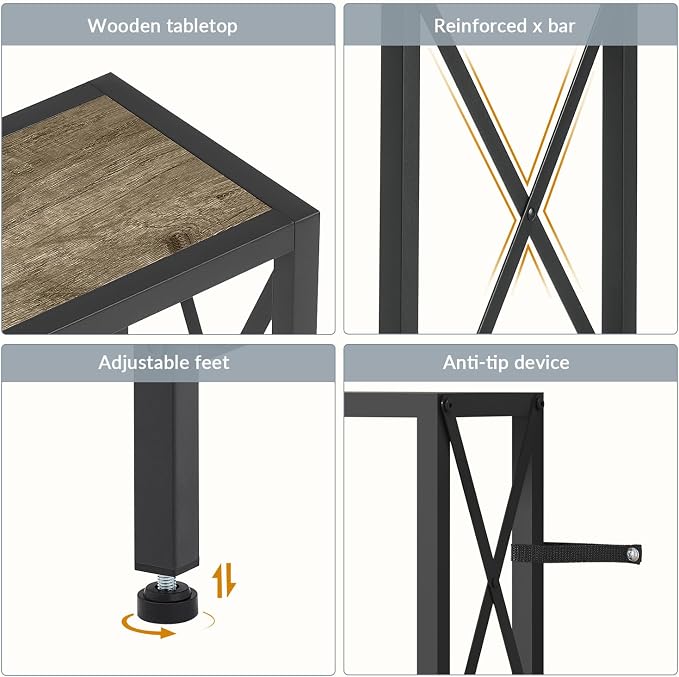 Wooden tabletop

Reinforced x bar

Adjustable feet

Anti-tip device