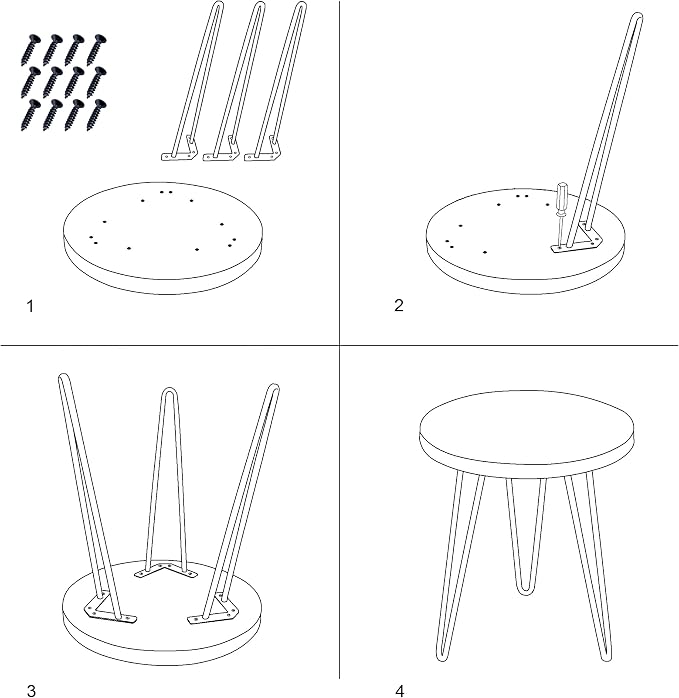 1

2

3

4