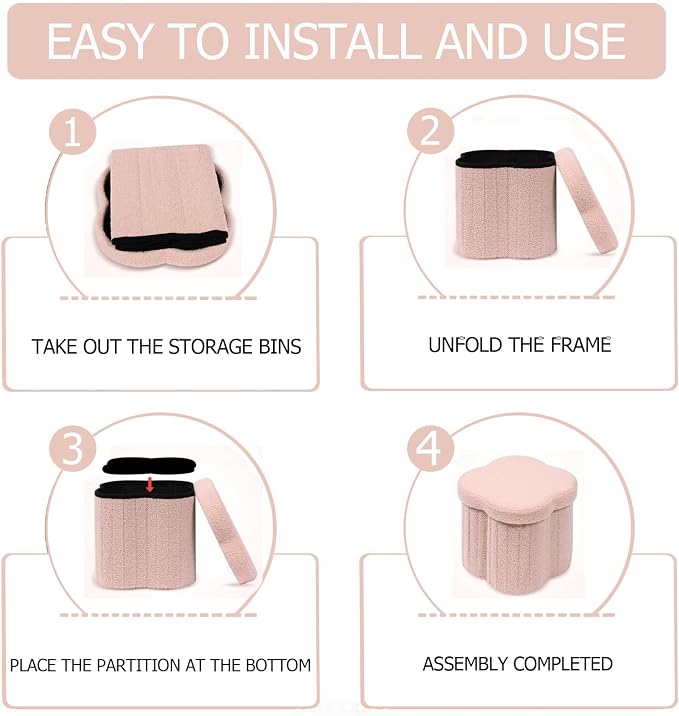 EASY TO INSTALL AND USE

1

TAKE OUT THE STORAGE BINS

2

UNFOLD THE FRAME

3

PLACE THE PARTITION AT THE BOTTOM

4

ASSEMBLY COMPLETED