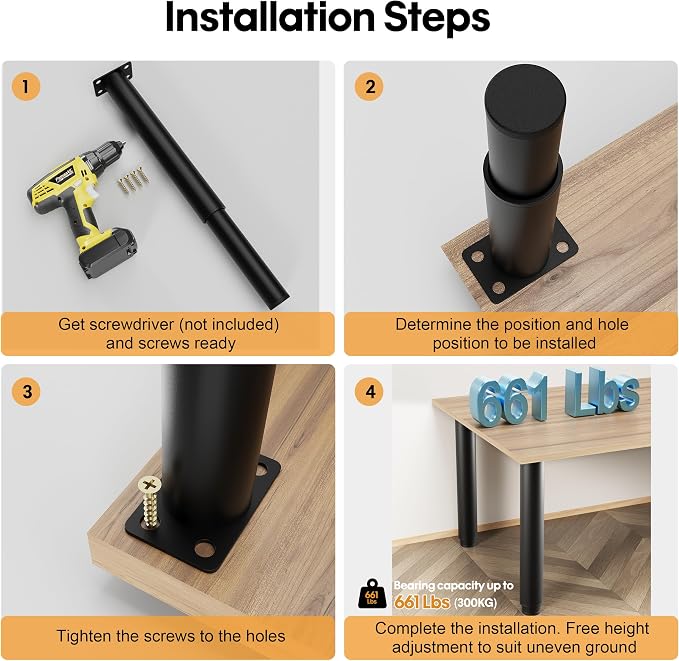 Installation Steps

1

Get screwdriver (not included) and screws ready

2

Determine the position and hole position to be installed

3

Tighten the screws to the holes

4

661 Lbs

661 Lbs

Bearing capacity up to 661 Lbs (300KG)

Complete the installation. Free height adjustment to suit uneven ground