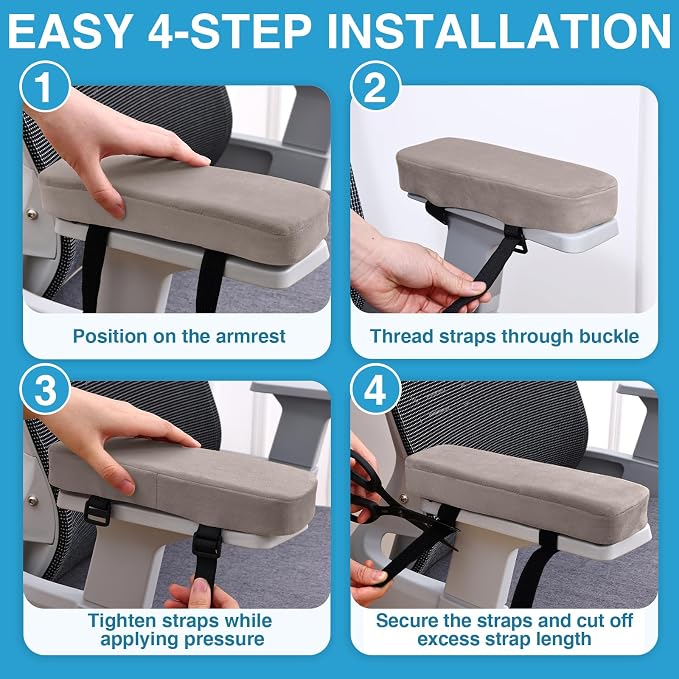 EASY 4-STEP INSTALLATION

1

Position on the armrest

2

Thread straps through buckle

3

Tighten straps while applying pressure

4

Secure the straps and cut off excess strap length