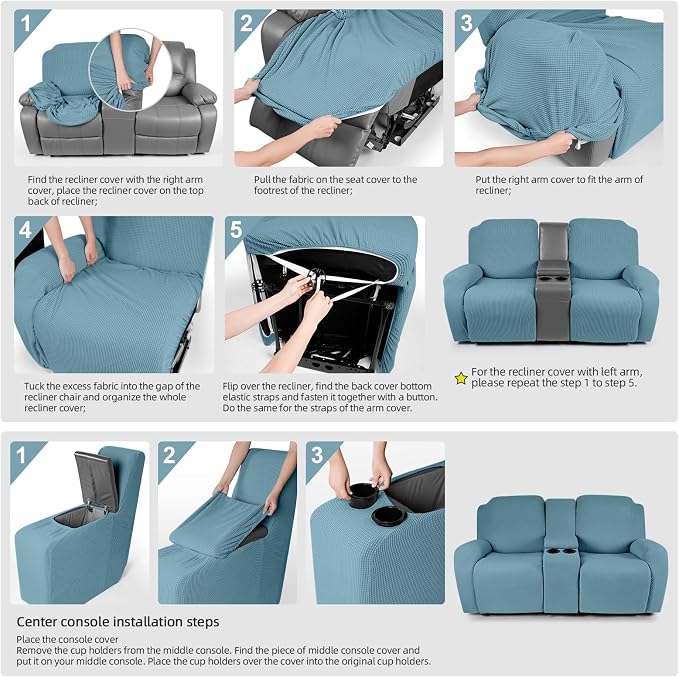 1

Find the recliner cover with the right arm cover, place the recliner cover on the top back of recliner;

2

Pull the fabric on the seat cover to the footrest of the recliner;

3

Put the right arm cover to fit the arm of recliner;

4

Tuck the excess fabric into the gap of the recliner chair and organize the whole recliner cover;

5

Flip over the recliner, find the back cover bottom elastic straps and fasten it together with a button. Do the same for the straps of the arm cover.

For the recliner cover with left arm, please repeat the step 1 to step 5.

1

2

3

Center console installation steps

Place the console cover
Remove the cup holders from the middle console. Find the piece of middle console cover and put it on your middle console. Place the cup holders over the cover into the original cup holders.