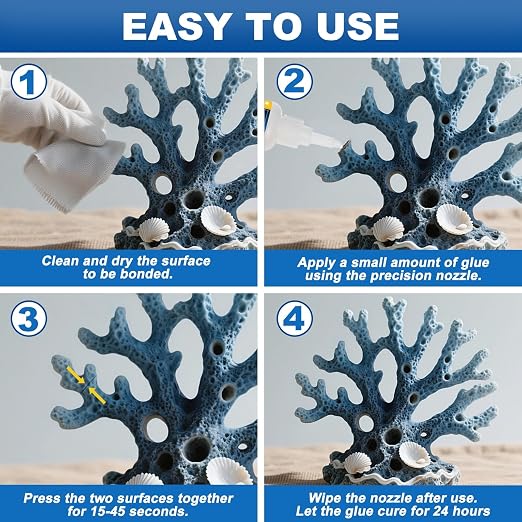 EASY TO USE

1

Clean and dry the surface to be bonded.

2

Apply a small amount of glue using the precision nozzle.

3

Press the two surfaces together for 15-45 seconds.

4

Wipe the nozzle after use. Let the glue cure for 24 hours