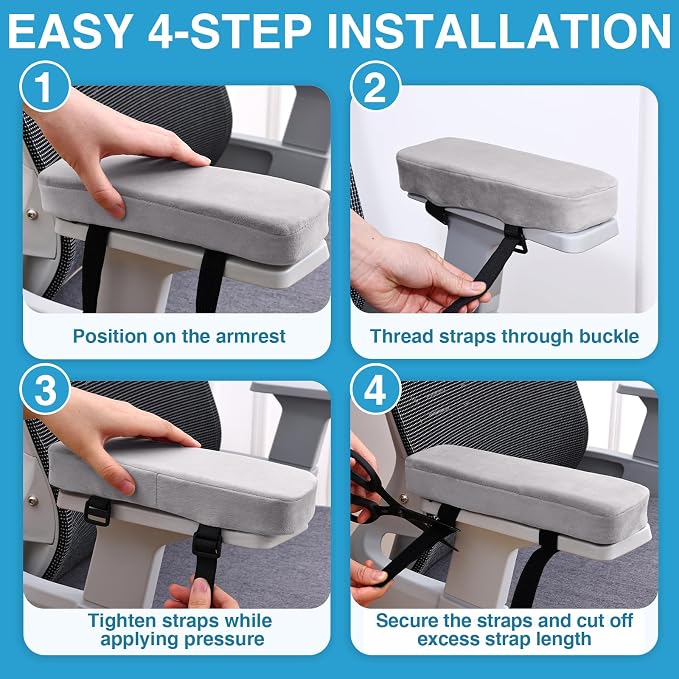 EASY 4-STEP INSTALLATION

1

Position on the armrest

2

Thread straps through buckle

3

Tighten straps while applying pressure

4

Secure the straps and cut off excess strap length