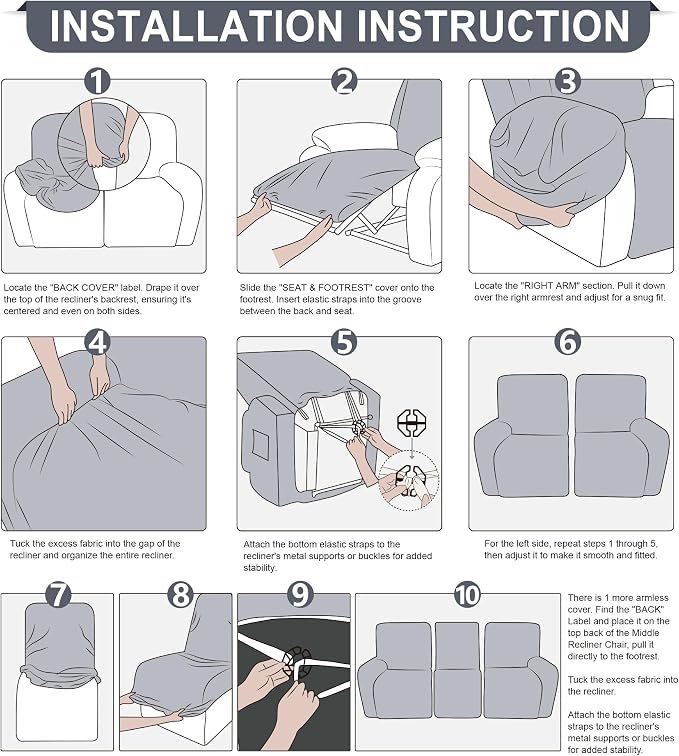 INSTALLATION INSTRUCTION

1

Locate the "BACK COVER" label. Drape it over the top of the recliner's backrest, ensuring it's centered and even on both sides.

2

Slide the "SEAT & FOOTREST" cover onto the footrest. Insert elastic straps into the groove between the back and seat.

3

Locate the "RIGHT ARM" section. Pull it down over the right armrest and adjust for a snug fit.

4

Tuck the excess fabric into the gap of the recliner and organize the entire recliner.

5

Attach the bottom elastic straps to the recliner's metal supports or buckles for added stability.

6

For the left side, repeat steps 1 through 5, then adjust it to make it smooth and fitted.

7

8

9

10

There is 1 more armless cover. Find the "BACK" Label and place it on the top back of the Middle Recliner Chair, pull it directly to the footrest.

Tuck the excess fabric into the recliner.

Attach the bottom elastic straps to the recliner's metal supports or buckles for added stability.